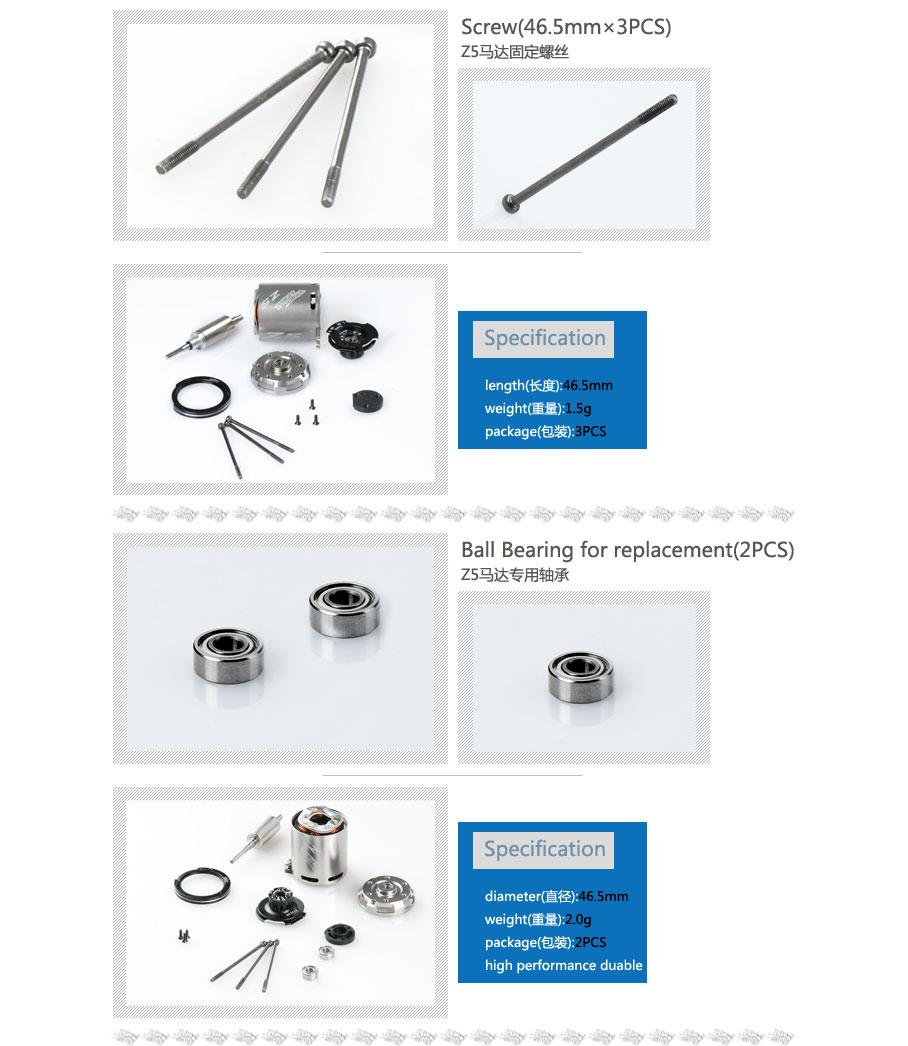 Screw(46.5mm×3PCS)
Z5马达固定螺丝

Specification

length(长度):46.5mm
weight(重量):1.5g
package(包装):3PCS

Ball Bearing for replacement(2PCS)
Z5马达专用轴承

Specification

diameter(直径):46.5mm
weight(重量):2.0g
package(包装):2PCS
high performance duable